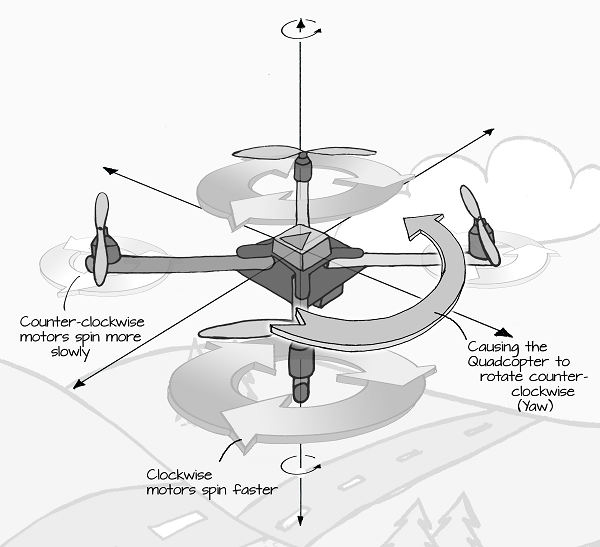 Counter-clockwise motors spin more slowly

Causing the Quadcopter to rotate counter-clockwise (Yaw)

Clockwise motors spin faster