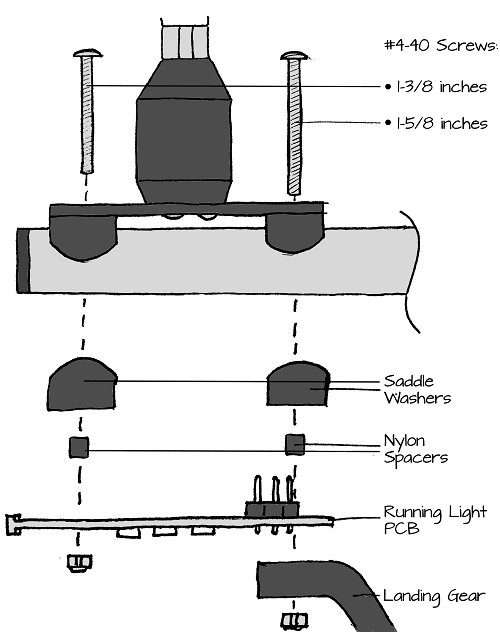 #4-40 Screws:

• 1-3/8 inches

• 1-5/8 inches

Saddle Washers

Nylon Spacers

Running Light PCB

Landing Gear