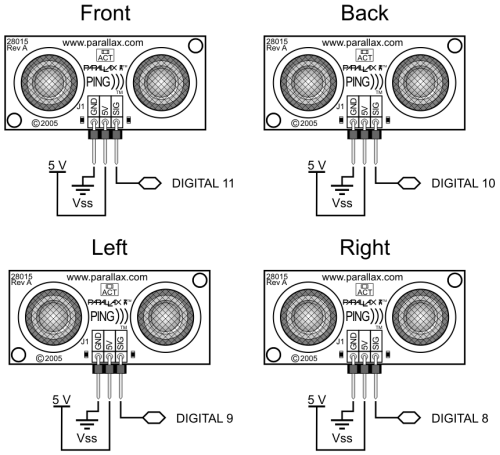 Front

28015
Rev A
www.parallax.com
ACT
PARALLAX
PING)))
TM
J1
GND
5V
SIG
©2005
5 V
Vss
DIGITAL 11

Back

28015
Rev A
www.parallax.com
ACT
PARALLAX
PING)))
TM
J1
GND
5V
SIG
©2005
5 V
Vss
DIGITAL 10

Left

28015
Rev A
www.parallax.com
ACT
PARALLAX
PING)))
TM
J1
GND
5V
SIG
©2005
5 V
Vss
DIGITAL 9

Right

28015
Rev A
www.parallax.com
ACT
PARALLAX
PING)))
TM
J1
GND
5V
SIG
©2005
5 V
Vss
DIGITAL 8